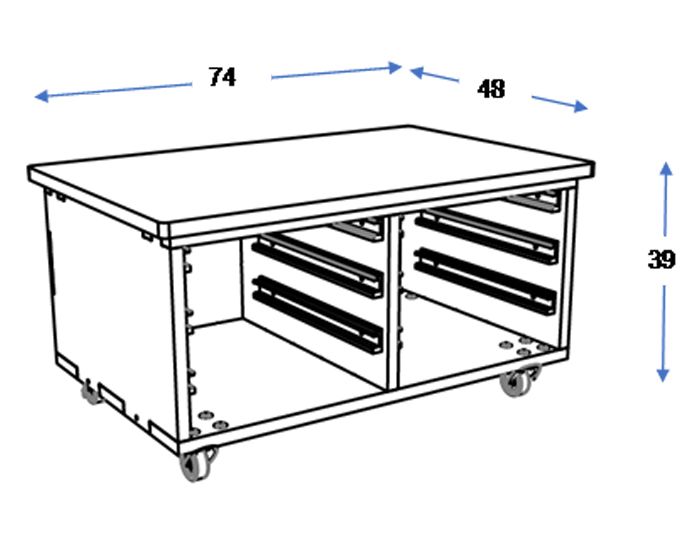 74

48

39