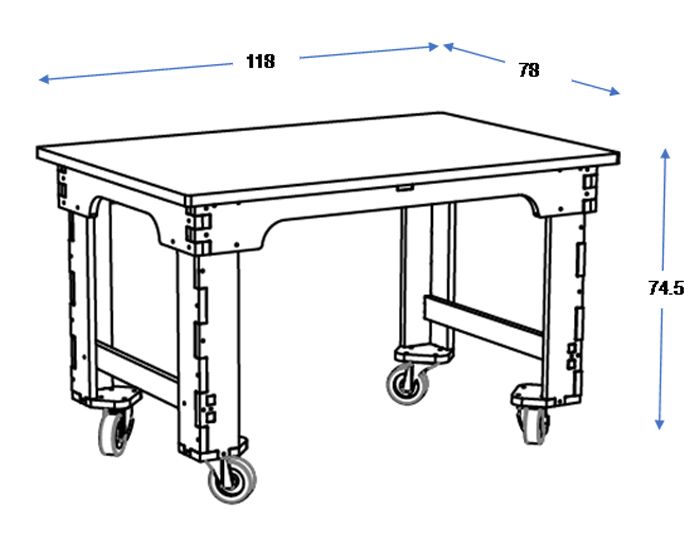 118

78

74.5